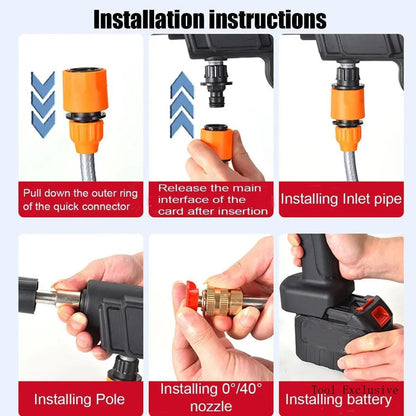 Installation instructions

Pull down the outer ring of the quick connector

Release the main interface of the card after insertion

Installing Inlet pipe

Installing Pole

Installing 0°/40° nozzle

Tool Exclusive

Installing battery